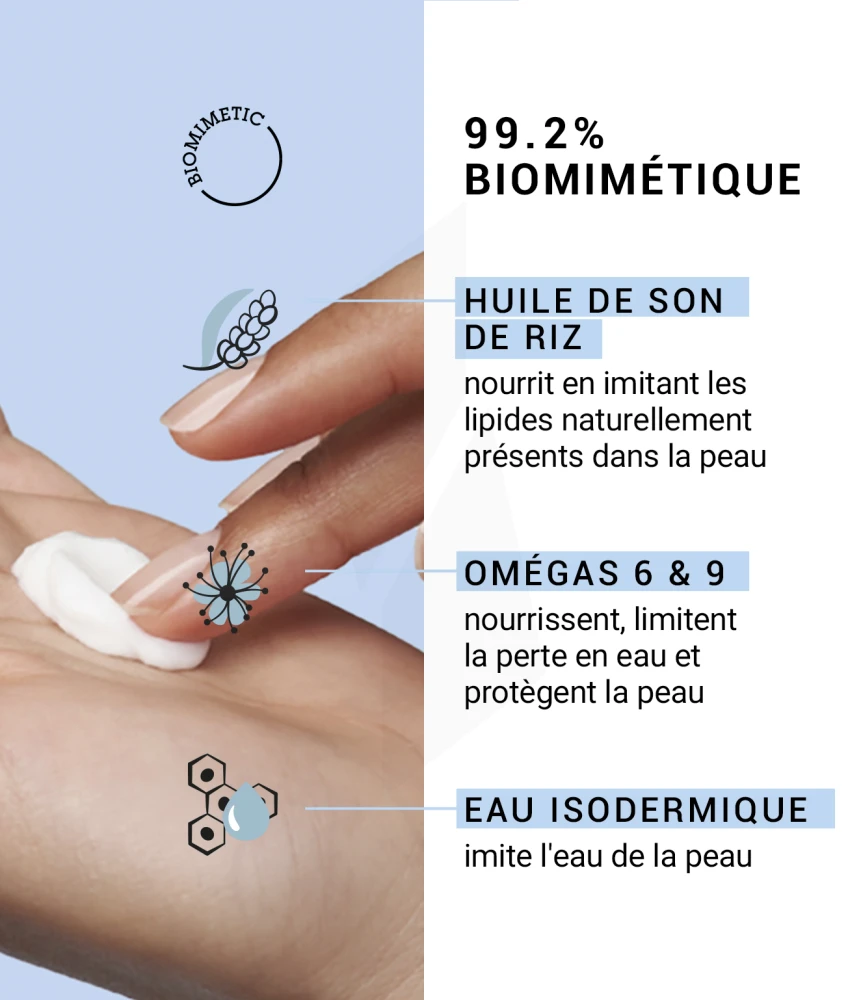 BIOMIMETIC

99.2%
BIOMIMÉTIQUE

HUILE DE SON DE RIZ
nourrit en imitant les lipides naturellement présents dans la peau

OMÉGAS 6 & 9
nourrissent, limitent la perte en eau et protègent la peau

EAU ISODERMIQUE
imite l'eau de la peau